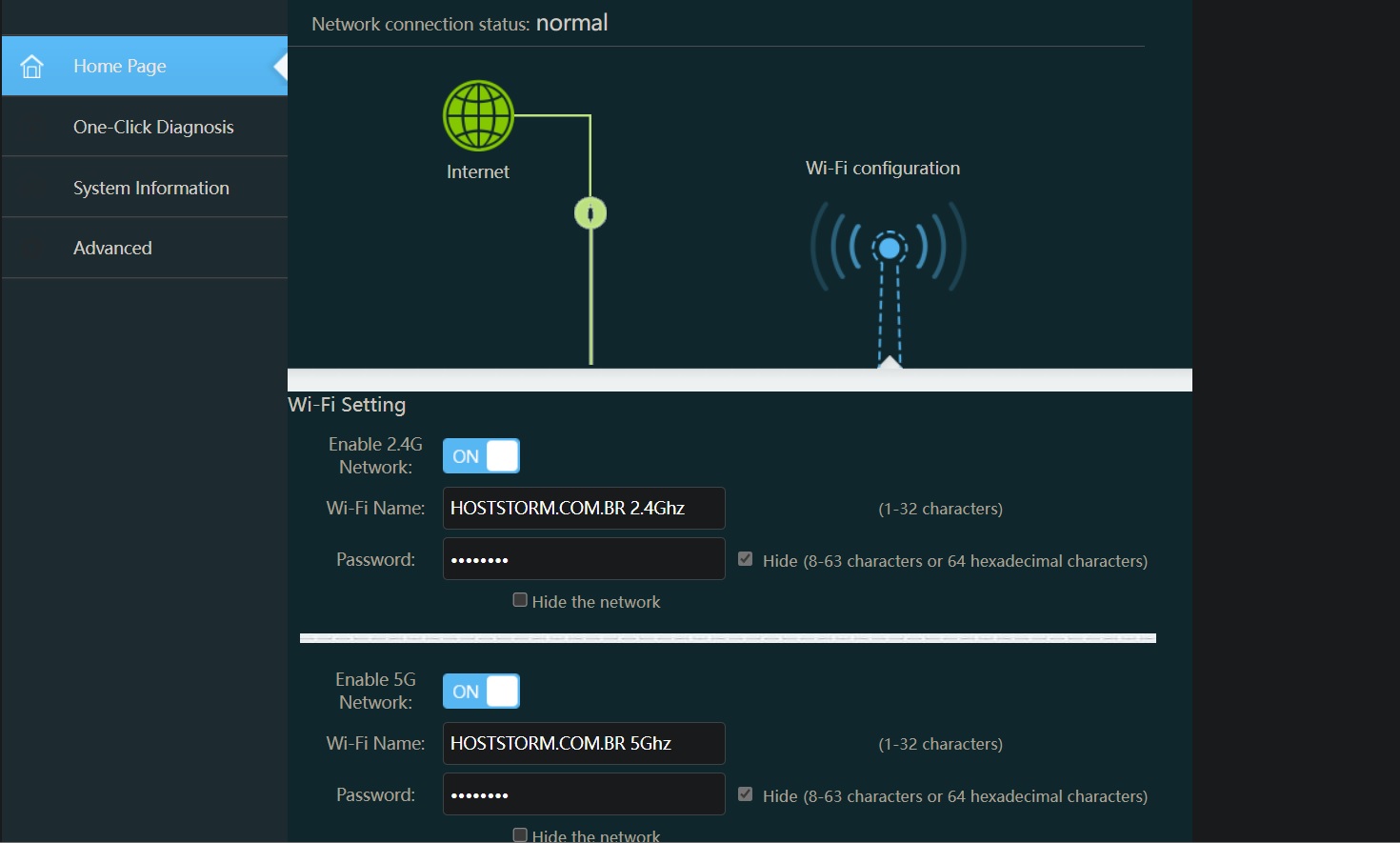 Home Page
One-Click Diagnosis
System Information
Advanced

Network connection status: normal

Internet

Wi-Fi configuration

Wi-Fi Setting

Enable 2.4G Network: ON

Wi-Fi Name: HOSTSTORM.COM.BR 2.4Ghz (1-32 characters)

Password: •••••••• Hide (8-63 characters or 64 hexadecimal characters)

Hide the network

Enable 5G Network: ON

Wi-Fi Name: HOSTSTORM.COM.BR 5Ghz (1-32 characters)

Password: •••••••• Hide (8-63 characters or 64 hexadecimal characters)

Hide the network